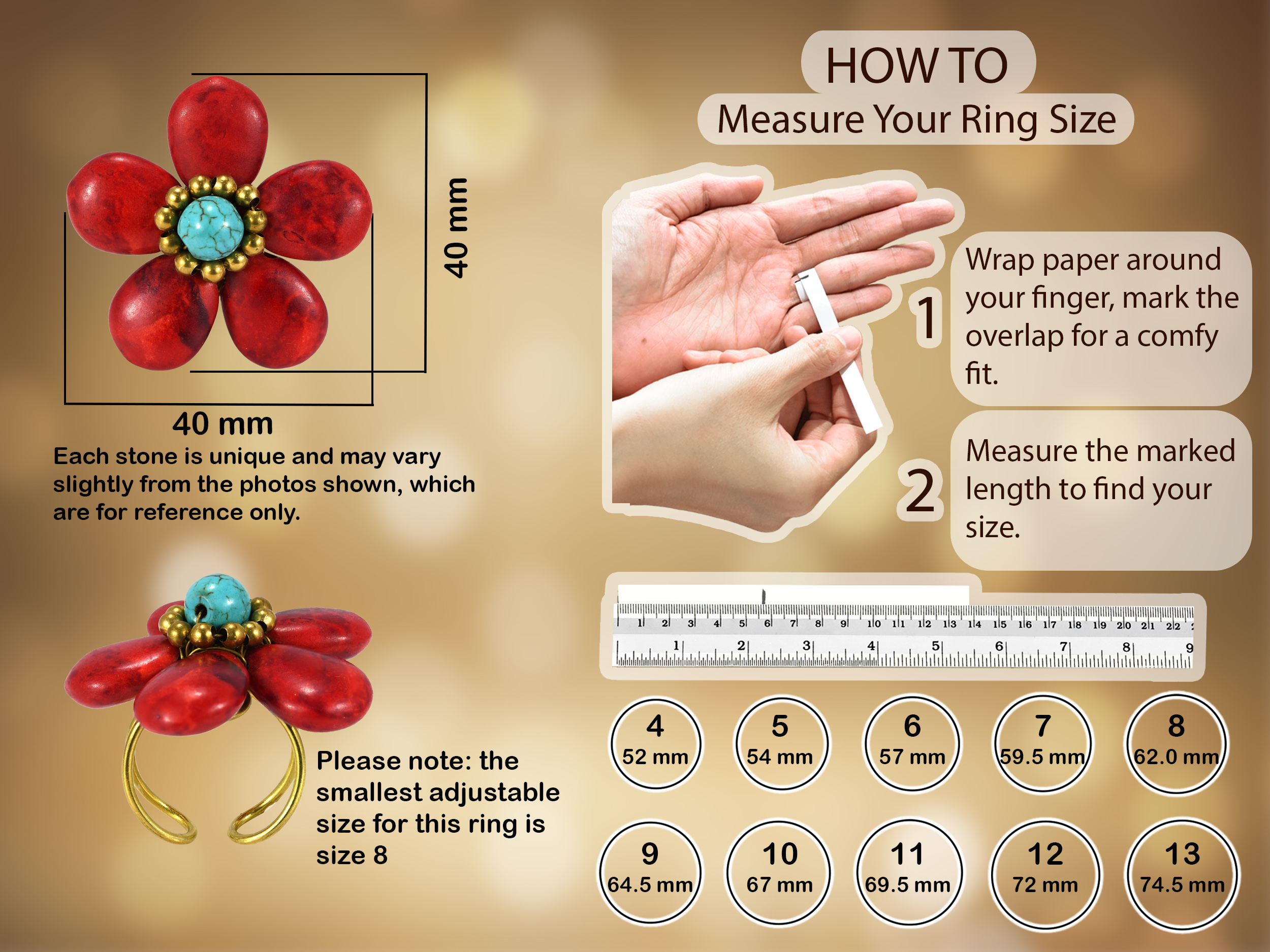 40 mm

40 mm

Each stone is unique and may vary slightly from the photos shown, which are for reference only.

Please note: the smallest adjustable size for this ring is size 8

HOW TO
Measure Your Ring Size

1 Wrap paper around your finger, mark the overlap for a comfy fit.

2 Measure the marked length to find your size.

1 2 3 4 5 6 7 8 9 10 11 12 13 14 15 16 17 18 19 20 21 22
1 2 3 4 5 6 7 8 9

4
52 mm

5
54 mm

6
57 mm

7
59.5 mm

8
62.0 mm

9
64.5 mm

10
67 mm

11
69.5 mm

12
72 mm

13
74.5 mm